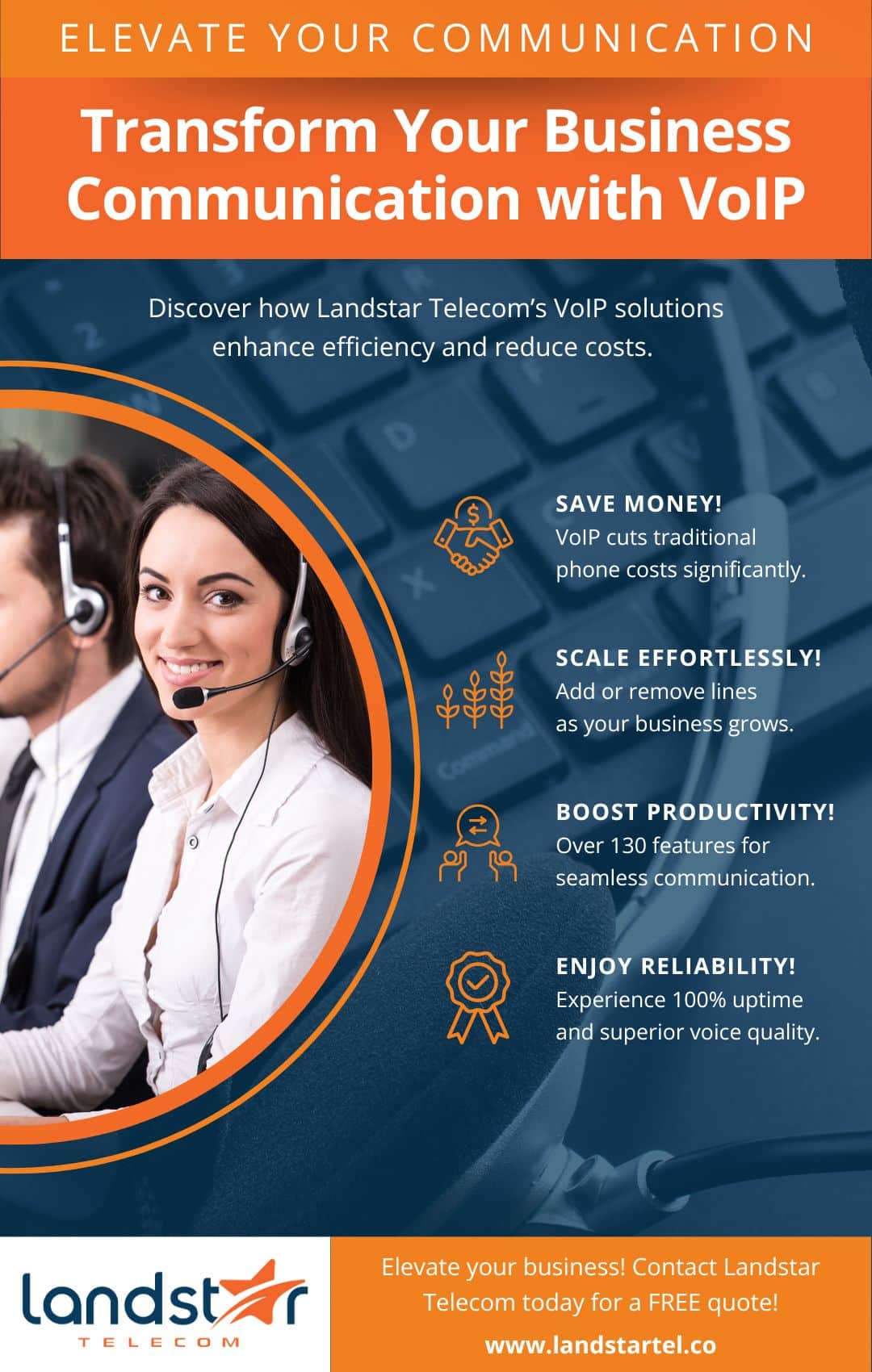 ELEVATE YOUR COMMUNICATION

Transform Your Business Communication with VoIP

Discover how Landstar Telecom's VoIP solutions enhance efficiency and reduce costs.

SAVE MONEY!
VoIP cuts traditional phone costs significantly.

SCALE EFFORTLESSLY!
Add or remove lines as your business grows.

BOOST PRODUCTIVITY!
Over 130 features for seamless communication.

ENJOY RELIABILITY!
Experience 100% uptime and superior voice quality.

landstar
TELECOM

Elevate your business! Contact Landstar Telecom today for a FREE quote!

www.landstartel.co